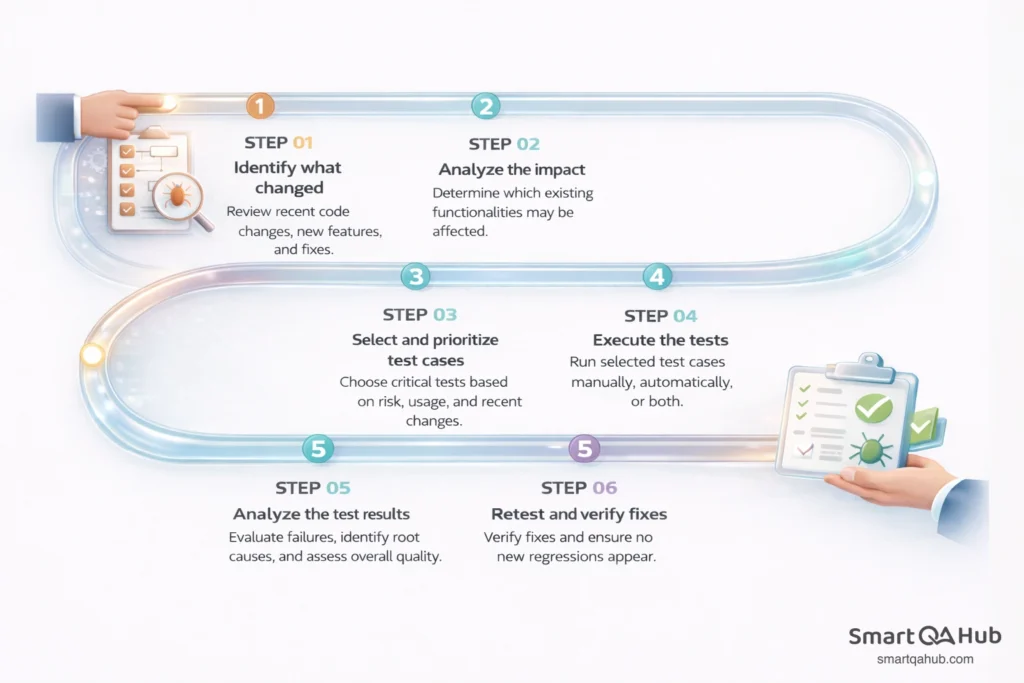 1

STEP 01
Identify what changed
Review recent code changes, new features, and fixes.

2

STEP 02
Analyze the impact
Determine which existing functionalities may be affected.

3

STEP 03
Select and prioritize test cases
Choose critical tests based on risk, usage, and recent changes.

4

STEP 04
Execute the tests
Run selected test cases manually, automatically, or both.

5

STEP 05
Analyze the test results
Evaluate failures, identify root causes, and assess overall quality.

5

STEP 06
Retest and verify fixes
Verify fixes and ensure no new regressions appear.

Smart QA Hub
smartqahub.com